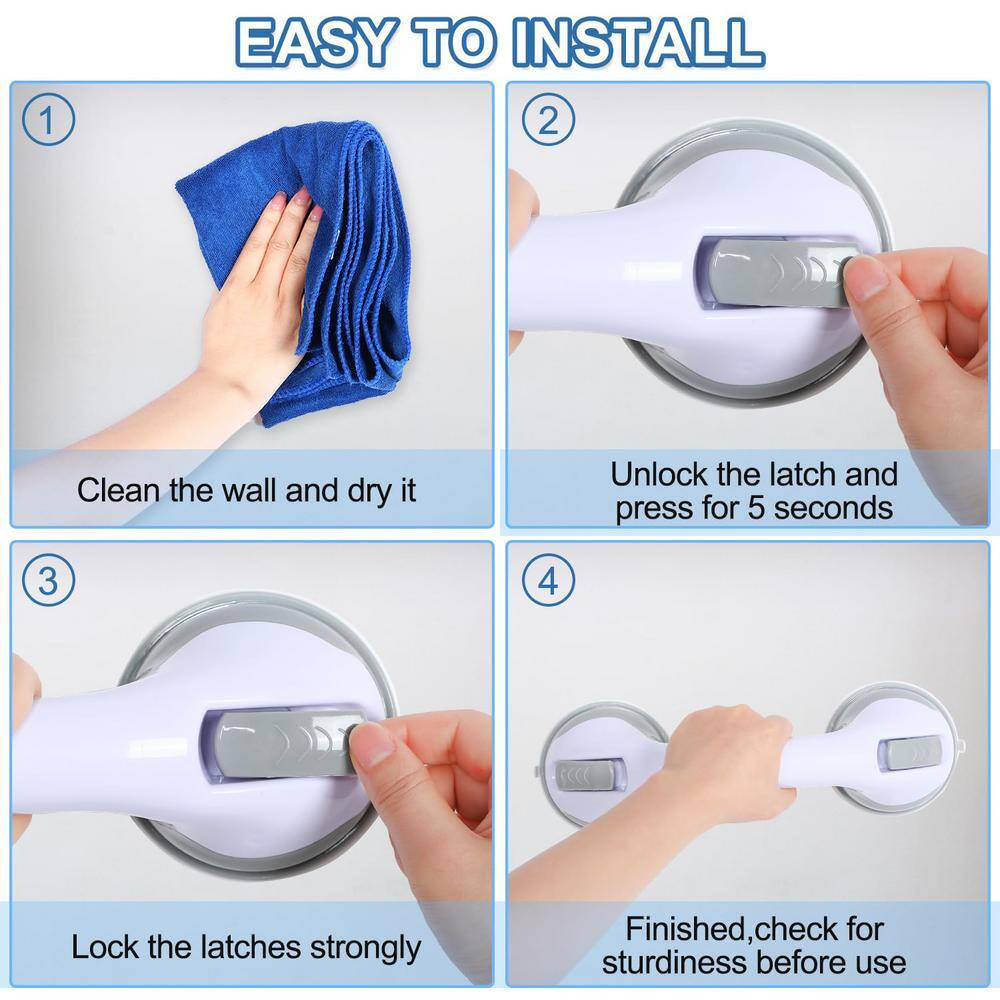 EASY TO INSTALL

1
Clean the wall and dry it

2
Unlock the latch and press for 5 seconds

3
Lock the latches strongly

4
Finished,check for sturdiness before use