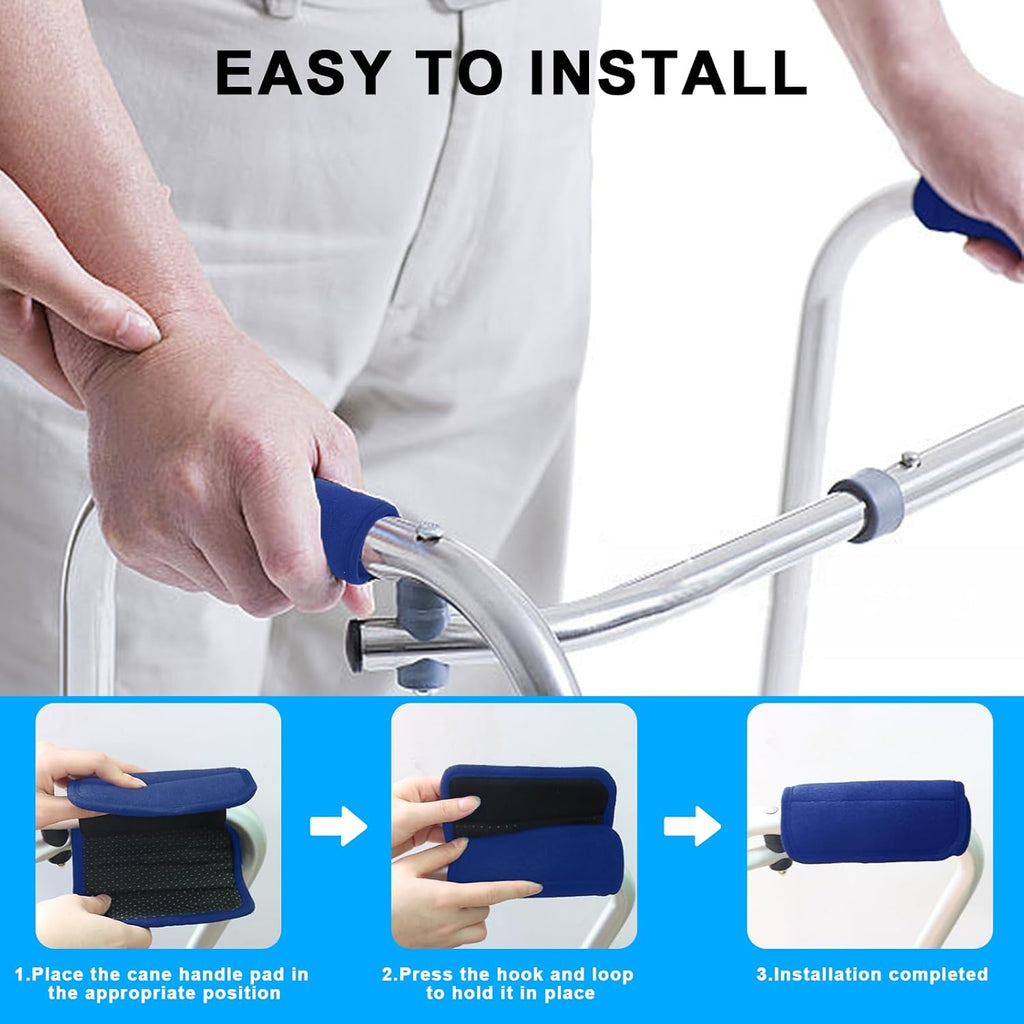 EASY TO INSTALL

1.Place the cane handle pad in the appropriate position

2.Press the hook and loop to hold it in place

3.Installation completed