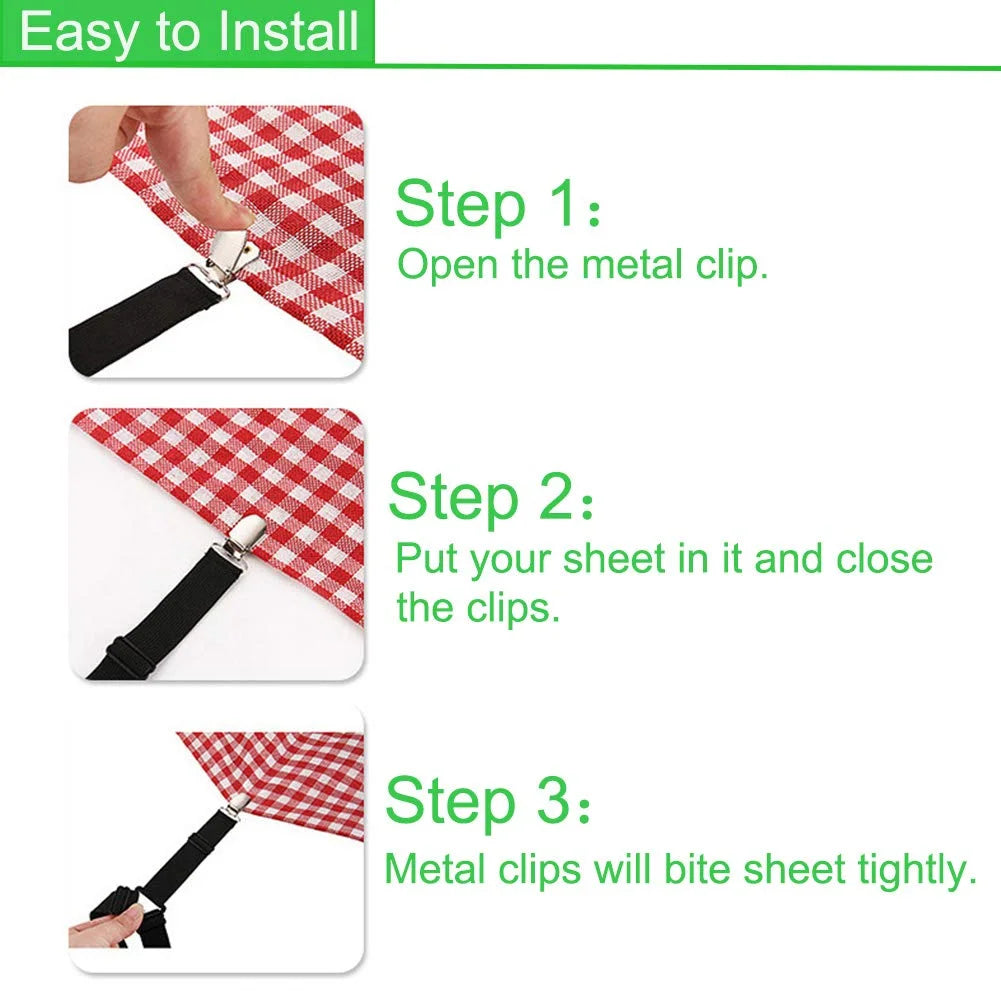 Easy to Install

Step 1：
Open the metal clip.

Step 2：
Put your sheet in it and close the clips.

Step 3：
Metal clips will bite sheet tightly.