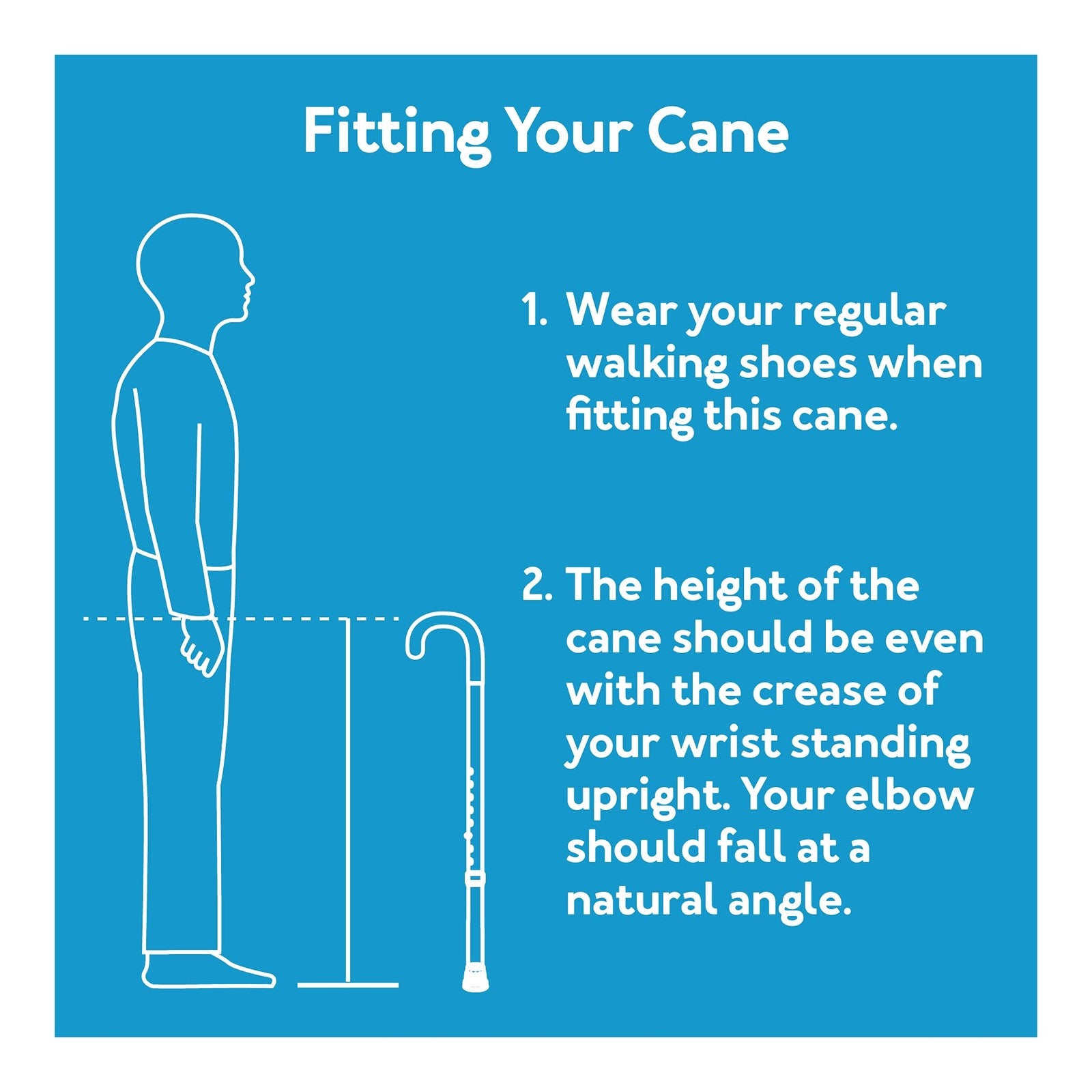 Fitting Your Cane

1. Wear your regular walking shoes when fitting this cane.

2. The height of the cane should be even with the crease of your wrist standing upright. Your elbow should fall at a natural angle.