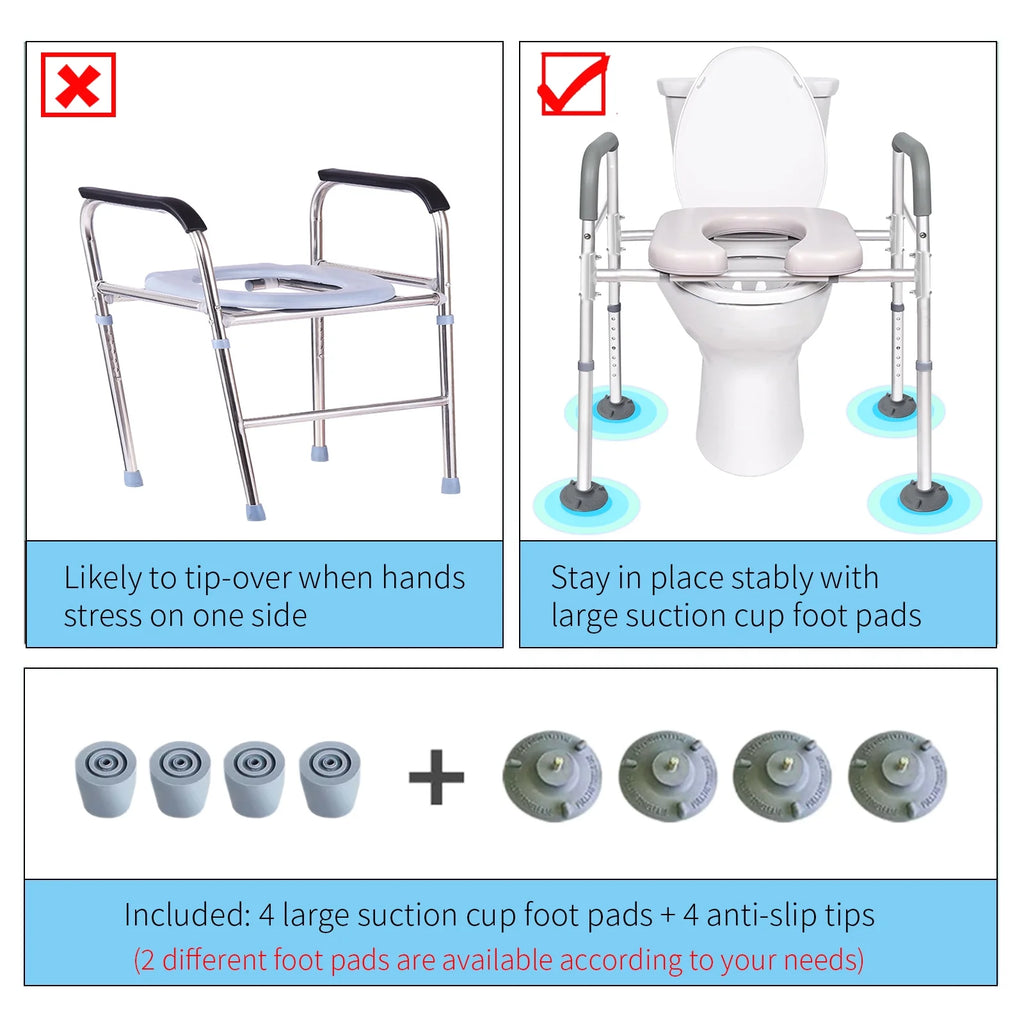 Likely to tip-over when hands stress on one side

Stay in place stably with large suction cup foot pads

+

Included: 4 large suction cup foot pads + 4 anti-slip tips
(2 different foot pads are available according to your needs)